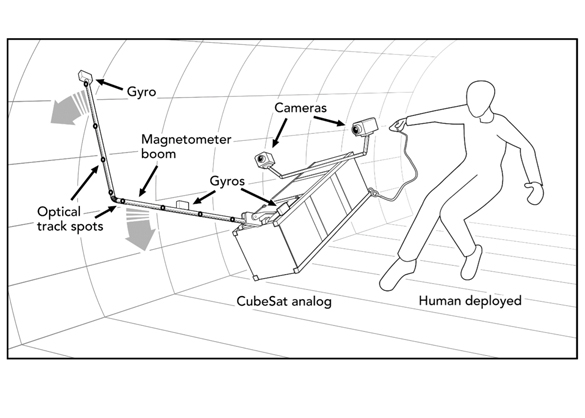 Gyro

Cameras

Magnetometer boom

Gyros

Optical track spots

CubeSat analog

Human deployed