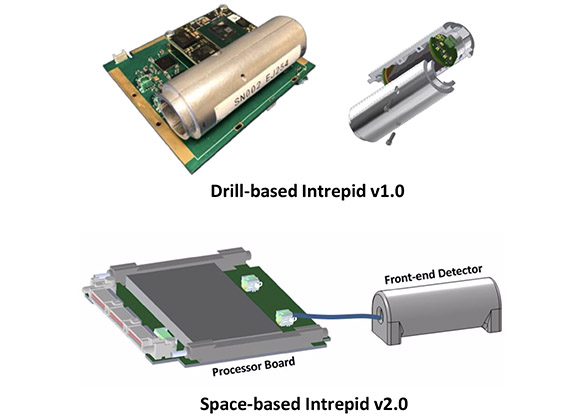 SN002 EJ254

Drill-based Intrepid v1.0

Front-end Detector

Processor Board

Space-based Intrepid v2.0